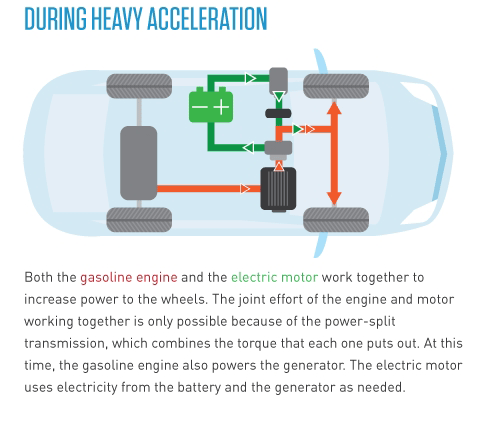 DURING HEAVY ACCELERATION

Both the gasoline engine and the electric motor work together to increase power to the wheels. The joint effort of the engine and motor working together is only possible because of the power-split transmission, which combines the torque that each one puts out. At this time, the gasoline engine also powers the generator. The electric motor uses electricity from the battery and the generator as needed.